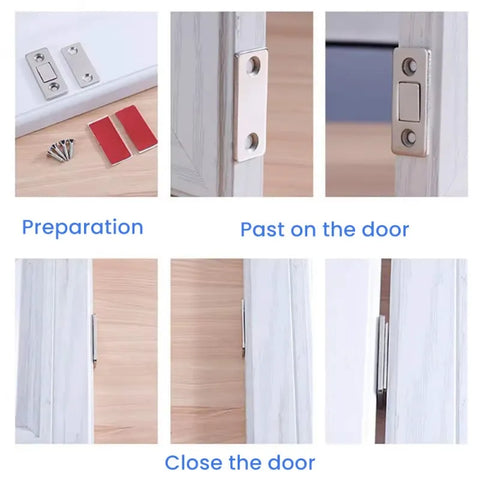 Preparation

Past on the door

Close the door