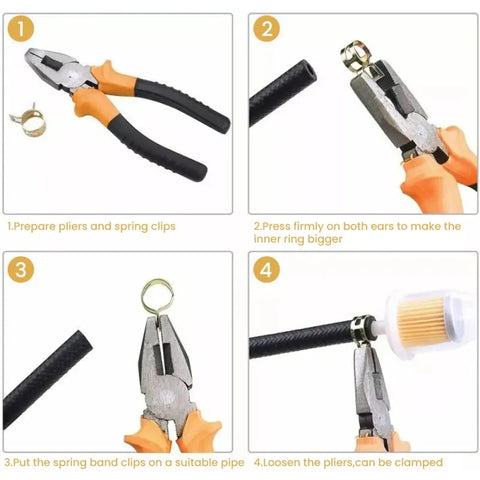 1

1.Prepare pliers and spring clips

2

2.Press firmly on both ears to make the inner ring bigger

3

3.Put the spring band clips on a suitable pipe

4

4.Loosen the pliers,can be clamped