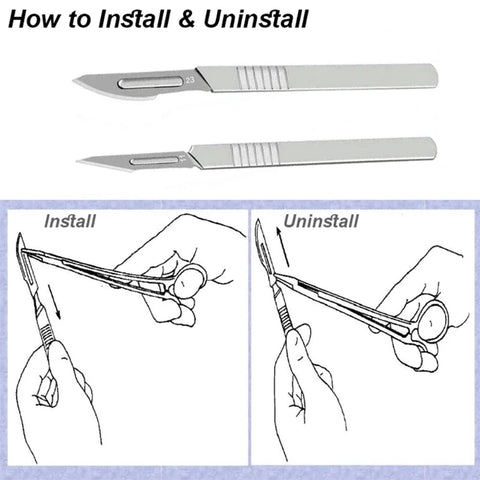 How to Install & Uninstall

23

11

Install

Uninstall