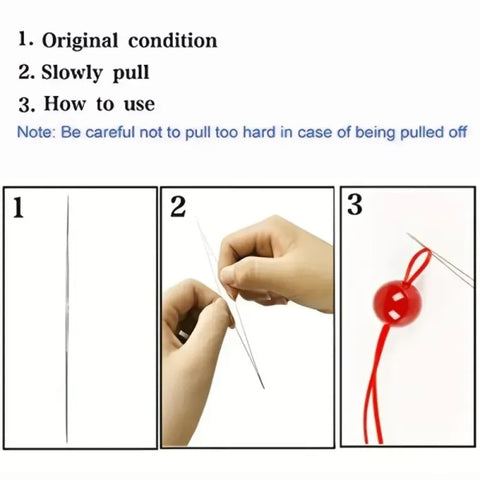 1. Original condition
2. Slowly pull
3. How to use
Note: Be careful not to pull too hard in case of being pulled off

1

2

3